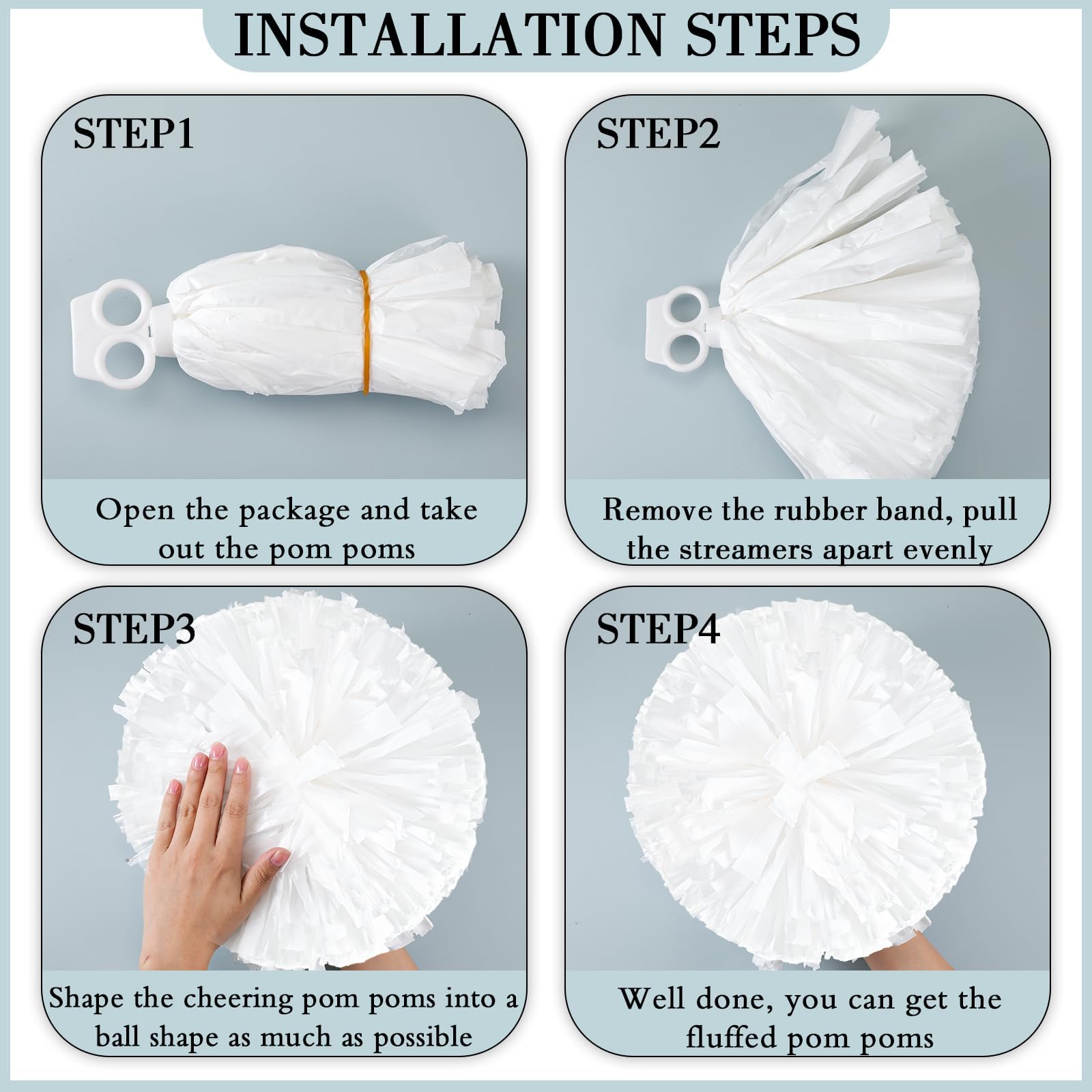 INSTALLATION STEPS

STEP1

Open the package and take out the pom poms

STEP2

Remove the rubber band, pull the streamers apart evenly

STEP3

Shape the cheering pom poms into a ball shape as much as possible

STEP4

Well done, you can get the fluffed pom poms