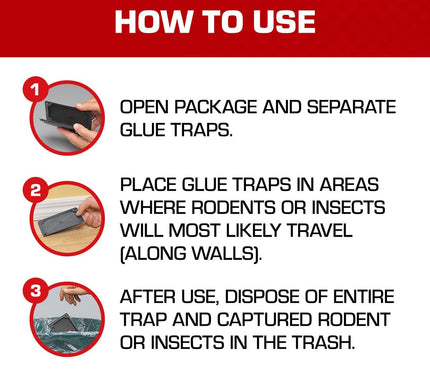 HOW TO USE

1

OPEN PACKAGE AND SEPARATE GLUE TRAPS.

2

PLACE GLUE TRAPS IN AREAS WHERE RODENTS OR INSECTS WILL MOST LIKELY TRAVEL (ALONG WALLS).

3

AFTER USE, DISPOSE OF ENTIRE TRAP AND CAPTURED RODENT OR INSECTS IN THE TRASH.