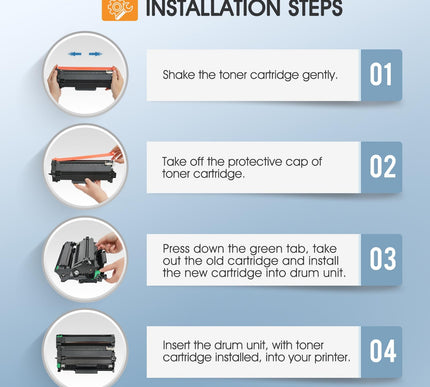 INSTALLATION STEPS

Shake the toner cartridge gently.

01

Take off the protective cap of toner cartridge.

02

Press down the green tab, take out the old cartridge and install the new cartridge into drum unit.

03

Insert the drum unit, with toner cartridge installed, into your printer.

04