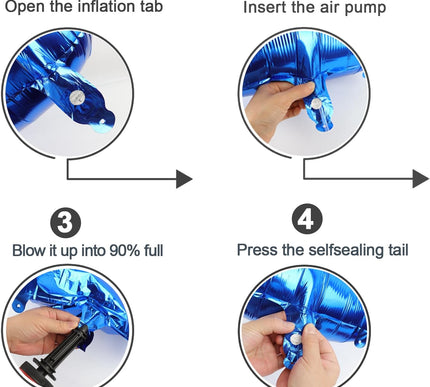 Open the inflation tab

Insert the air pump

3

Blow it up into 90% full

4

Press the selfsealing tail