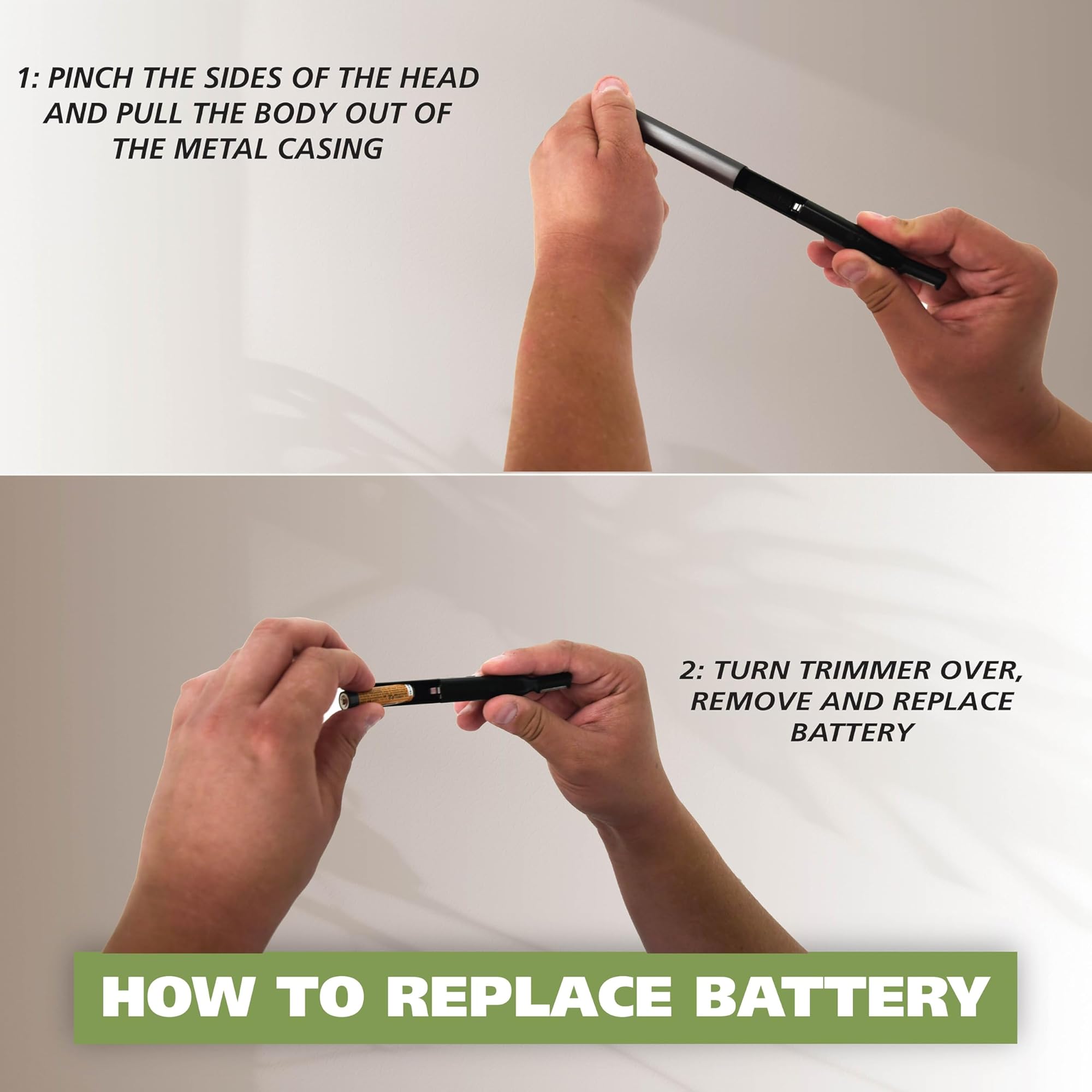 1: PINCH THE SIDES OF THE HEAD AND PULL THE BODY OUT OF THE METAL CASING

2: TURN TRIMMER OVER, REMOVE AND REPLACE BATTERY

HOW TO REPLACE BATTERY