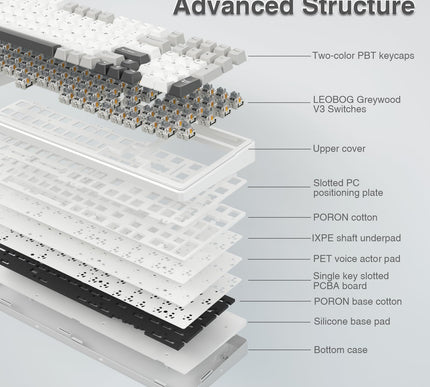 Advanced Structure

Two-color PBT keycaps

LEOBOG Greywood V3 Switches

Upper cover

Slotted PC positioning plate

PORON cotton

IXPE shaft underpad

PET voice actor pad

Single key slotted PCBA board

PORON base cotton

Silicone base pad

Bottom case