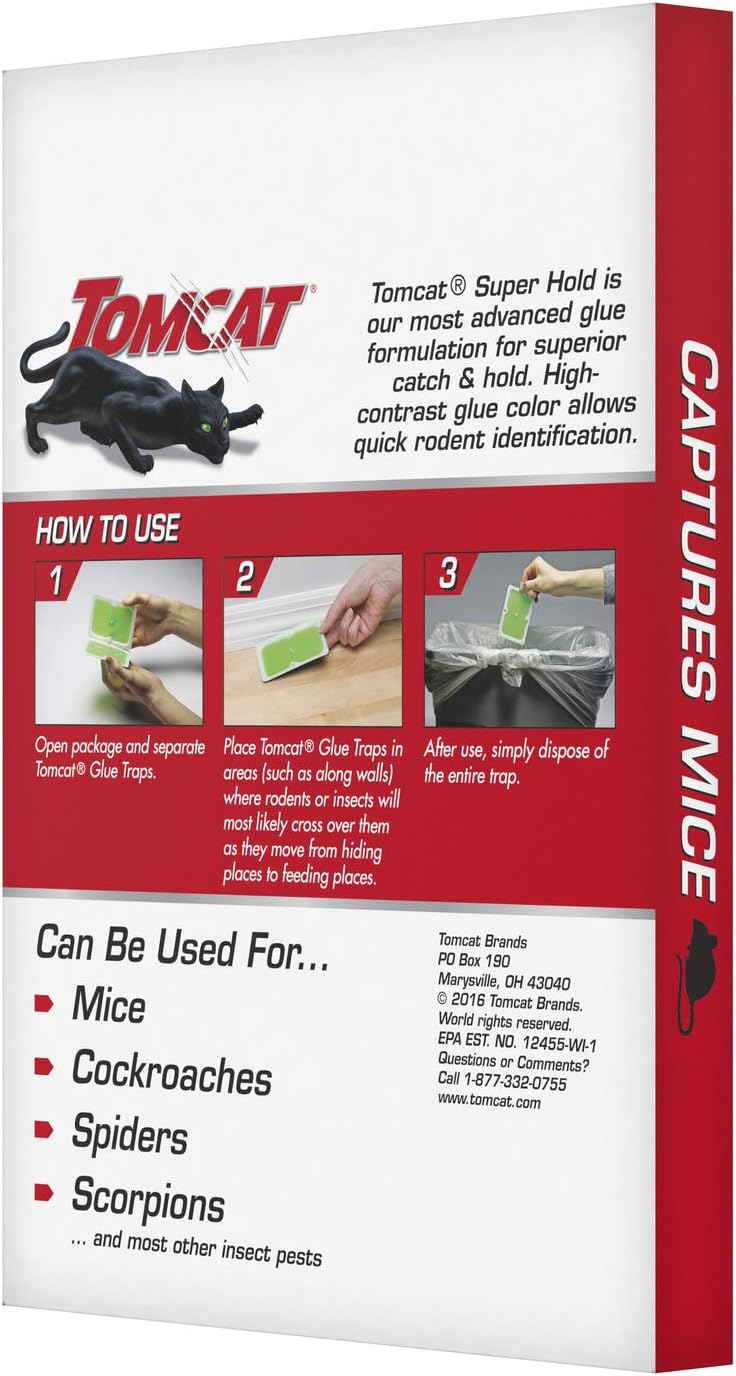 TOMCAT®

Tomcat® Super Hold is our most advanced glue formulation for superior catch & hold. High-contrast glue color allows quick rodent identification.

HOW TO USE

1
Open package and separate Tomcat® Glue Traps.

2
Place Tomcat® Glue Traps in areas (such as along walls) where rodents or insects will most likely cross over them as they move from hiding places to feeding places.

3
After use, simply dispose of the entire trap.

Can Be Used For...
Mice
Cockroaches
Spiders
Scorpions
... and most other insect pests

Tomcat Brands
PO Box 190
Marysville, OH 43040
© 2016 Tomcat Brands.
World rights reserved.
EPA EST. NO. 12455-WI-1
Questions or Comments?
Call 1-877-332-0755
www.tomcat.com

CAPTURES MICE