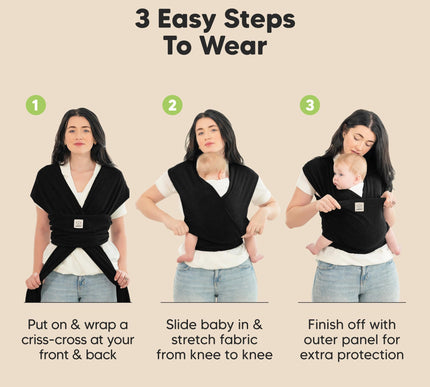 3 Easy Steps To Wear

1

Put on & wrap a criss-cross at your front & back

2

Slide baby in & stretch fabric from knee to knee

3

Finish off with outer panel for extra protection