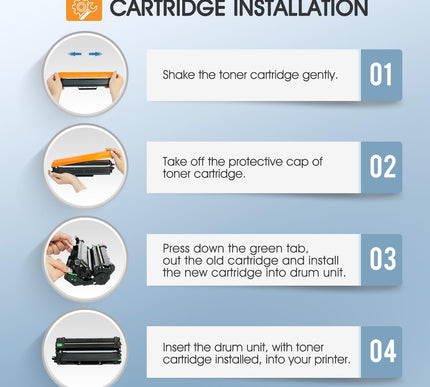 CARTRIDGE INSTALLATION

Shake the toner cartridge gently.

01

Take off the protective cap of toner cartridge.

02

Press down the green tab, out the old cartridge and install the new cartridge into drum unit.

03

Insert the drum unit, with toner cartridge installed, into your printer.

04