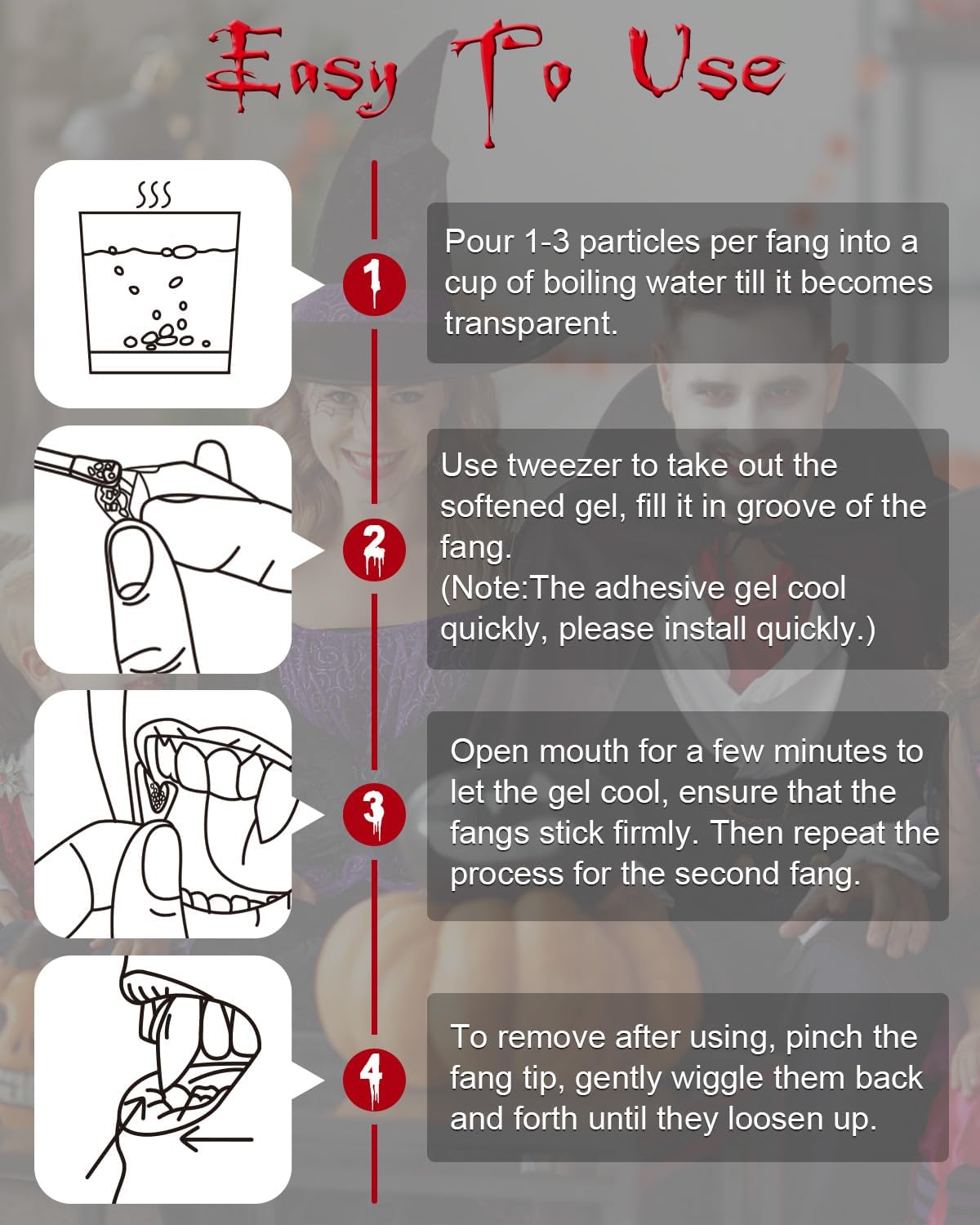 Easy To Use

1

Pour 1-3 particles per fang into a cup of boiling water till it becomes transparent.

2

Use tweezer to take out the softened gel, fill it in groove of the fang.
(Note:The adhesive gel cool quickly, please install quickly.)

3

Open mouth for a few minutes to let the gel cool, ensure that the fangs stick firmly. Then repeat the process for the second fang.

4

To remove after using, pinch the fang tip, gently wiggle them back and forth until they loosen up.