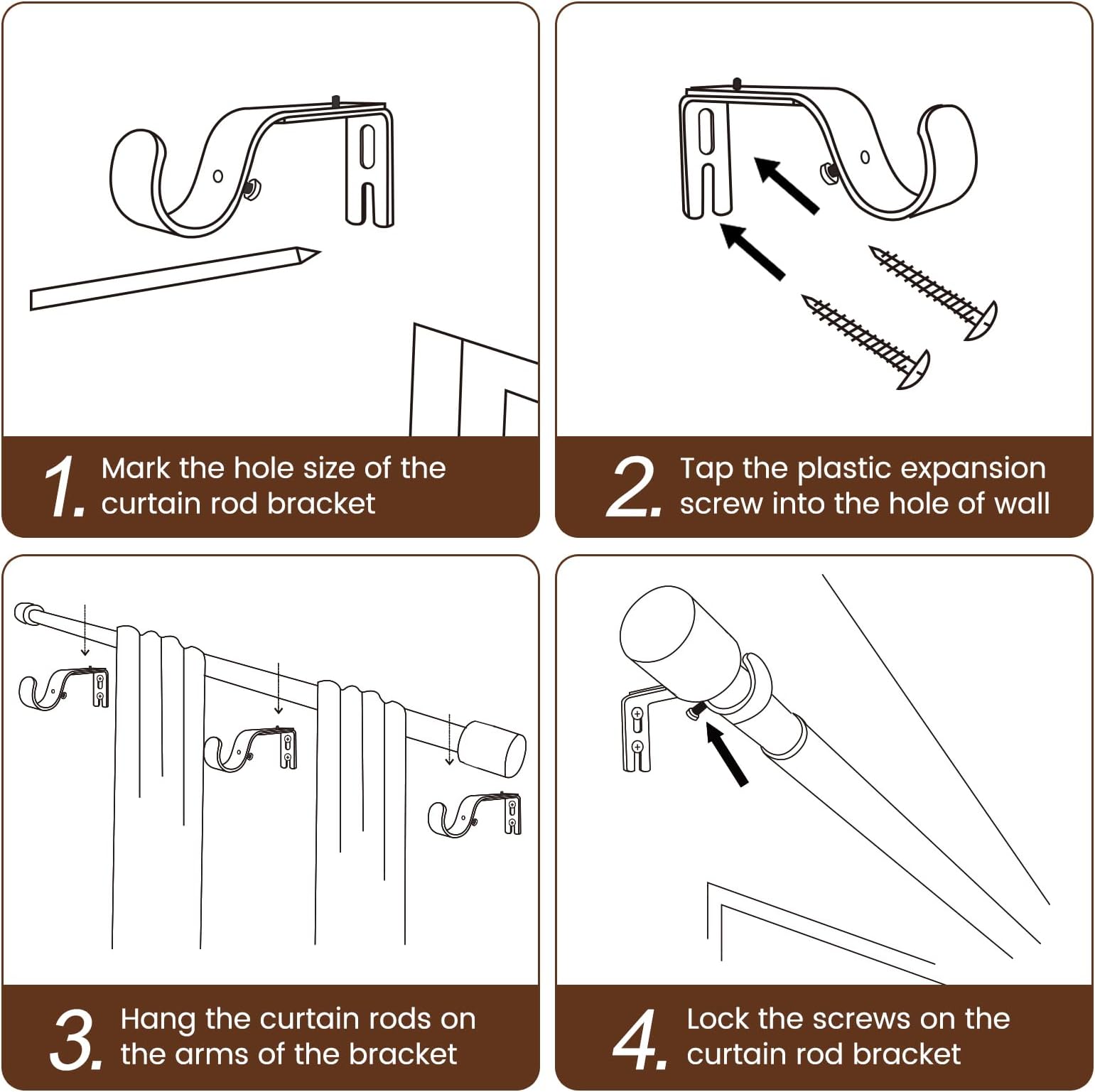 1. Mark the hole size of the curtain rod bracket

2. Tap the plastic expansion screw into the hole of wall

3. Hang the curtain rods on the arms of the bracket

4. Lock the screws on the curtain rod bracket