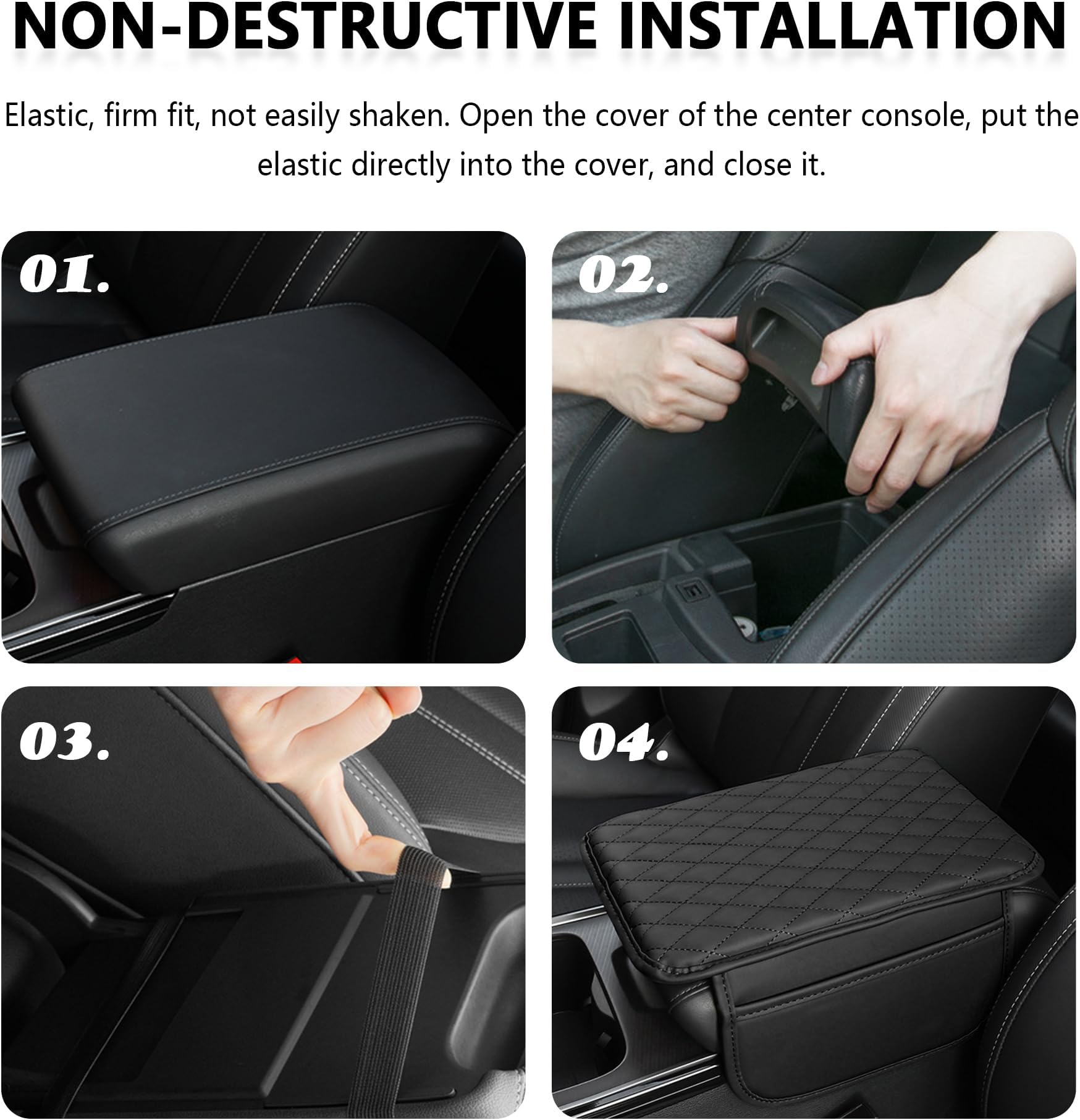 NON-DESTRUCTIVE INSTALLATION

Elastic, firm fit, not easily shaken. Open the cover of the center console, put the elastic directly into the cover, and close it.

01.

02.

03.

04.