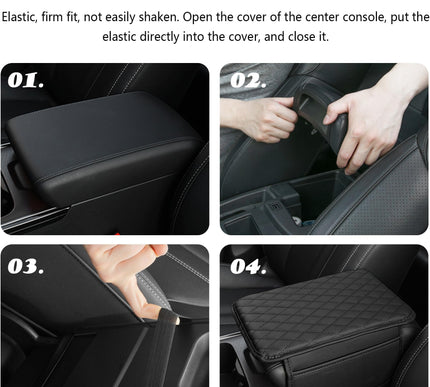 Elastic, firm fit, not easily shaken. Open the cover of the center console, put the elastic directly into the cover, and close it.

01.

02.

03.

04.