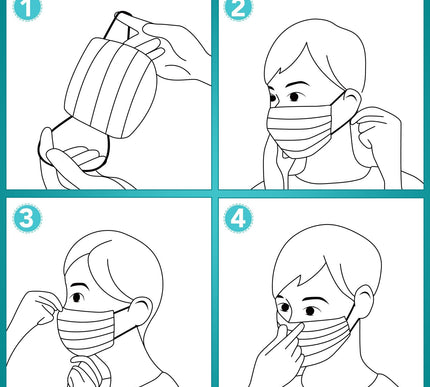 1

2

3

4