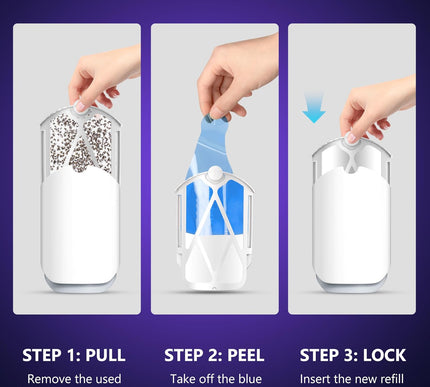 STEP 1: PULL
Remove the used

STEP 2: PEEL
Take off the blue

STEP 3: LOCK
Insert the new refill