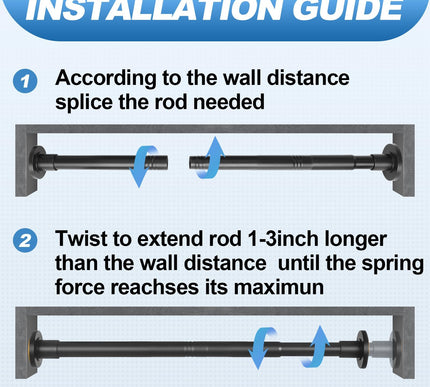 INSTALLATION GUIDE

1 According to the wall distance splice the rod needed

2 Twist to extend rod 1-3inch longer than the wall distance  until the spring force reachses its maximun