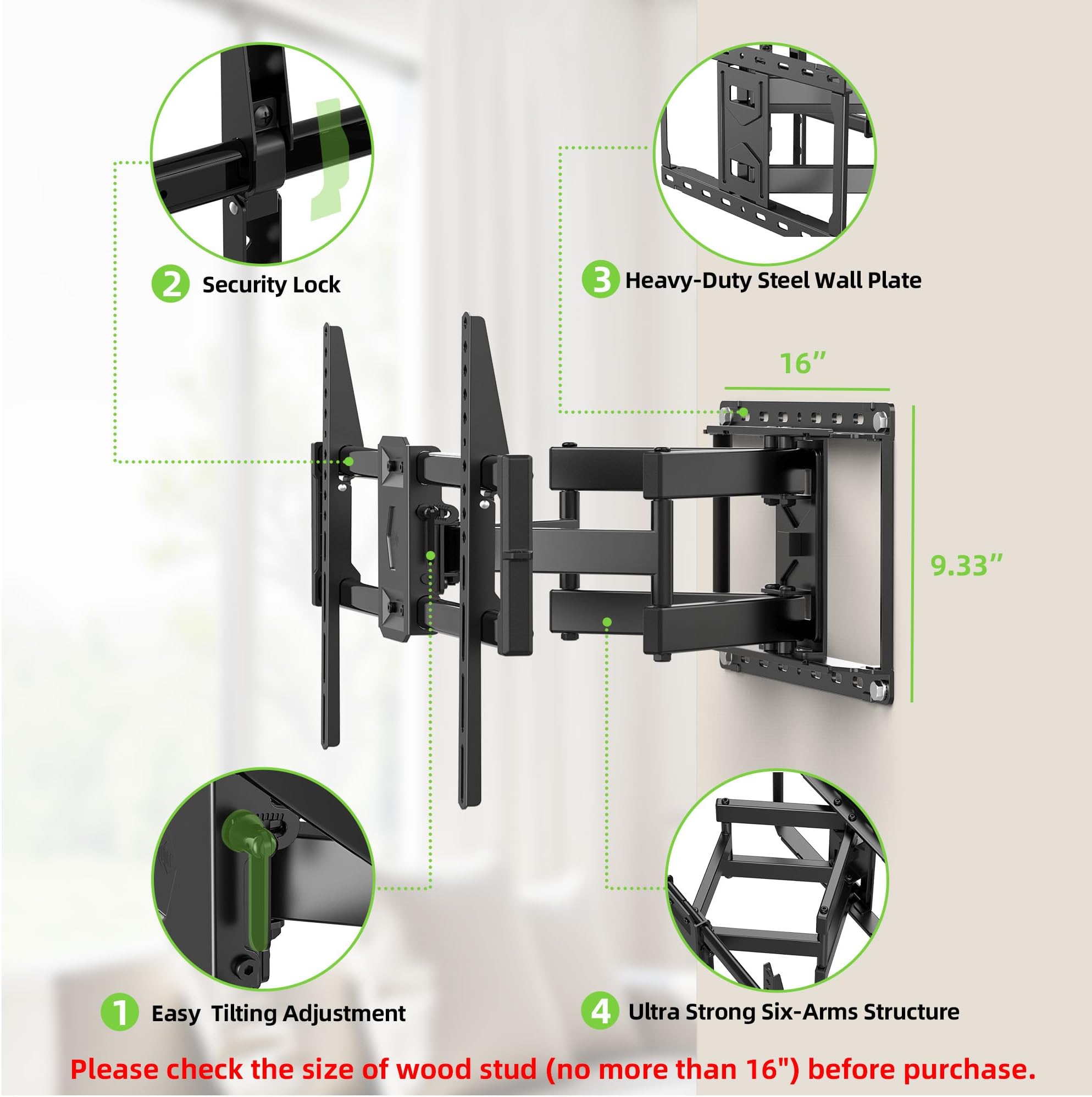 2 Security Lock

3 Heavy-Duty Steel Wall Plate

16”

9.33”

1 Easy Tilting Adjustment

4 Ultra Strong Six-Arms Structure

Please check the size of wood stud (no more than 16") before purchase.