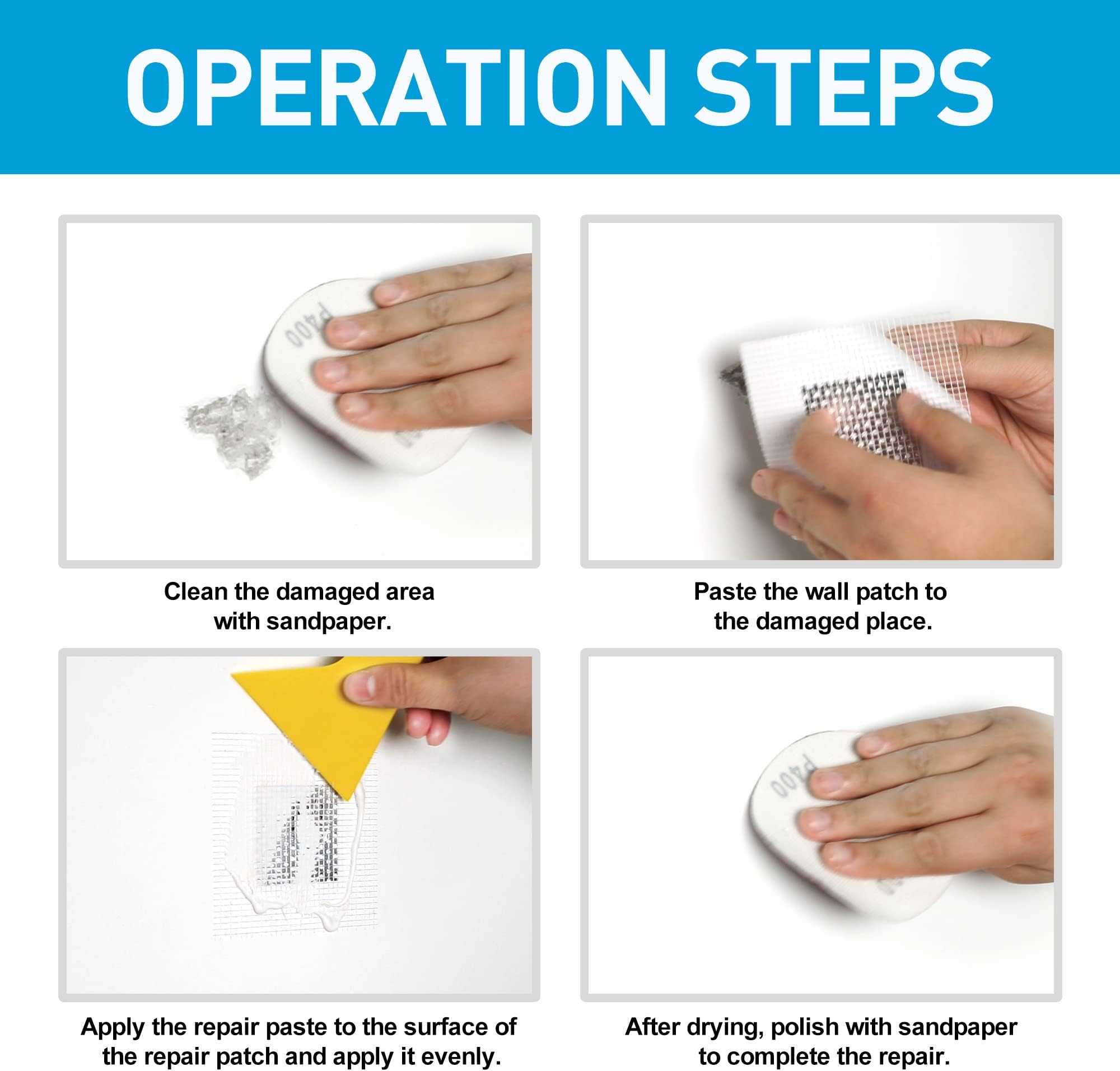 OPERATION STEPS

P400

Clean the damaged area with sandpaper.

Paste the wall patch to the damaged place.

Apply the repair paste to the surface of the repair patch and apply it evenly.

P400

After drying, polish with sandpaper to complete the repair.