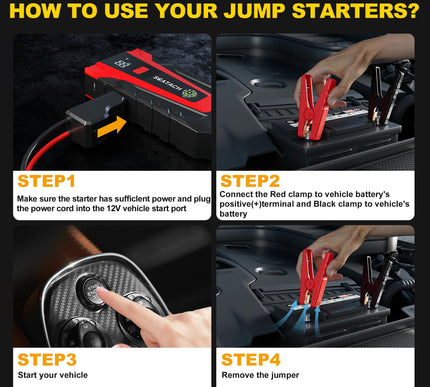 HOW TO USE YOUR JUMP STARTERS?

SEATACH

STEP1
Make sure the starter has sufficient power and plug the power cord into the 12V vehicle start port

STEP2
Connect the Red clamp to vehicle battery's positive(+)terminal and Black clamp to vehicle's battery

STEP3
Start your vehicle

STEP4
Remove the jumper