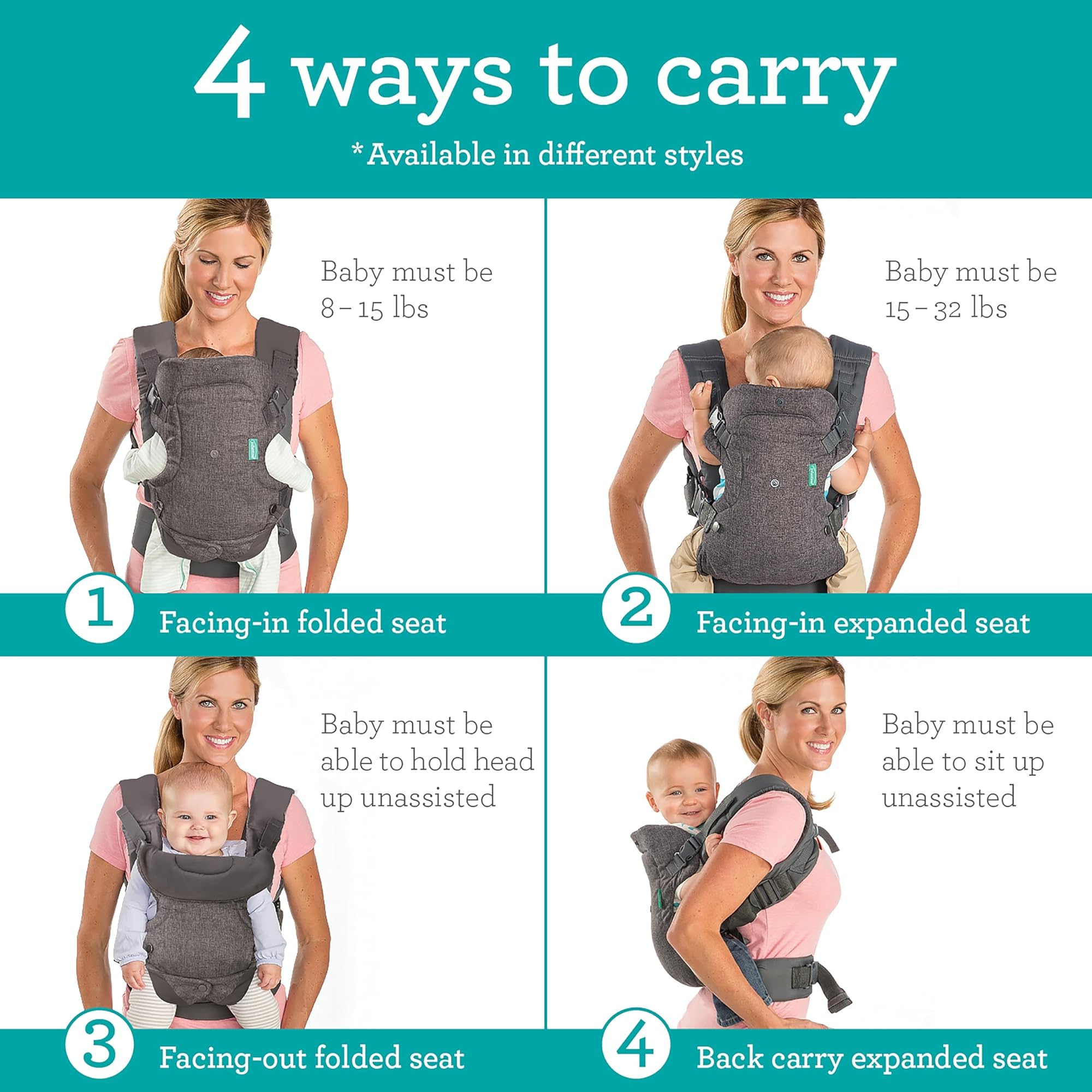 4 ways to carry

*Available in different styles

Baby must be 8 – 15 lbs

1 Facing-in folded seat

Baby must be 15 – 32 lbs

2 Facing-in expanded seat

Baby must be able to hold head up unassisted

3 Facing-out folded seat

Baby must be able to sit up unassisted

4 Back carry expanded seat