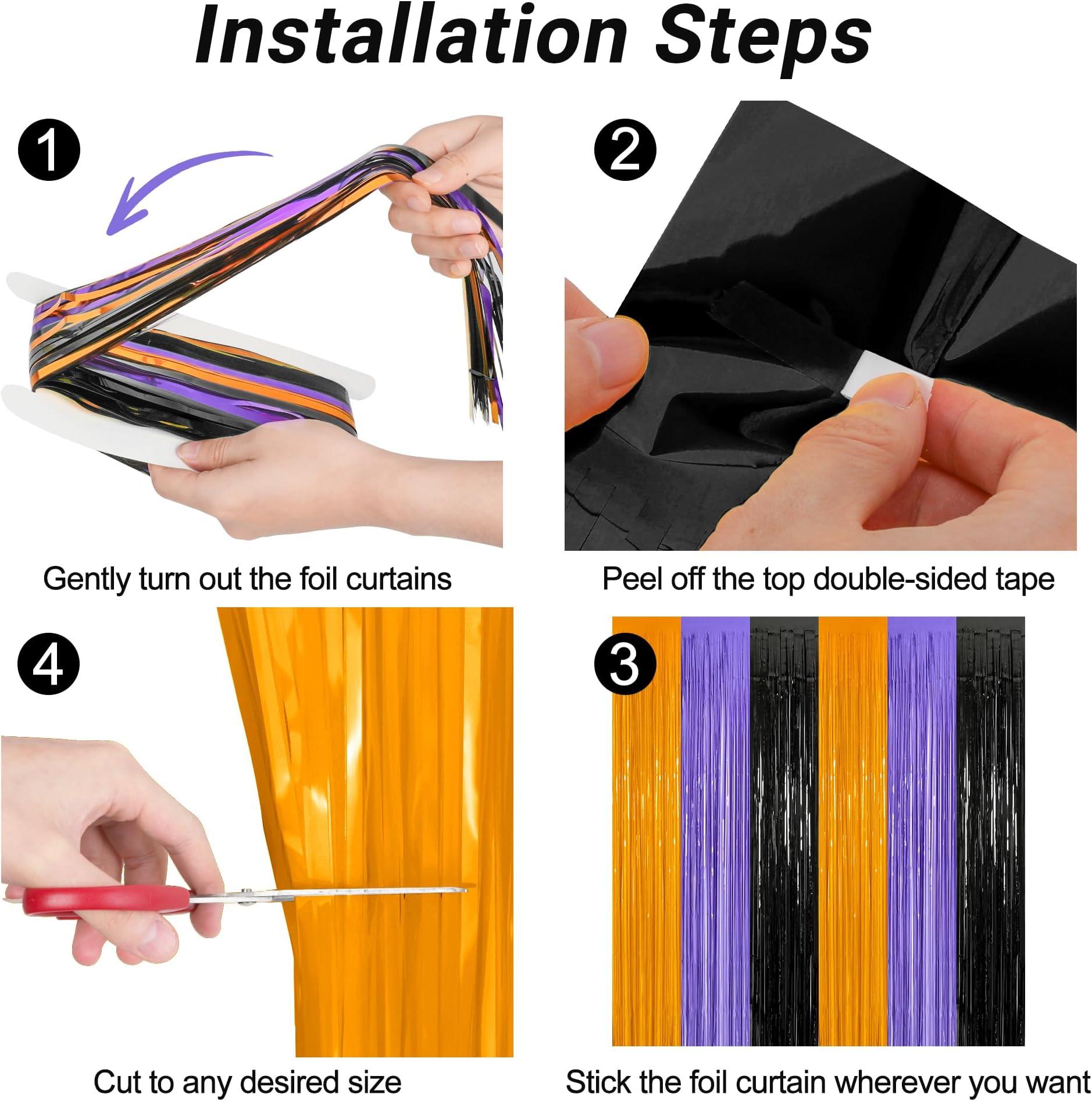 Installation Steps

1

Gently turn out the foil curtains

2

Peel off the top double-sided tape

4

Cut to any desired size

3

Stick the foil curtain wherever you want