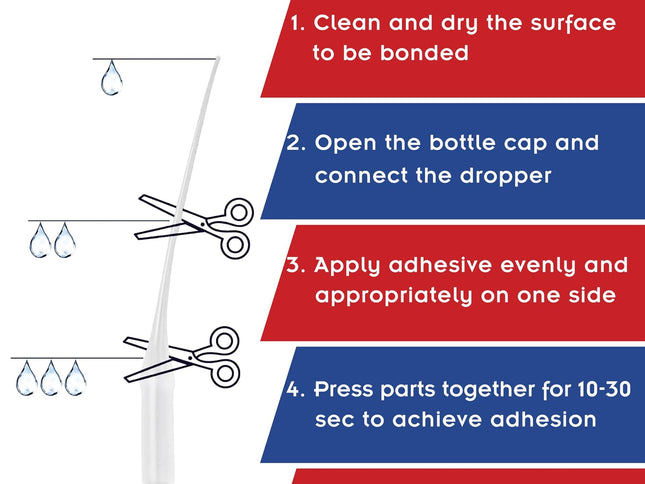 1. Clean and dry the surface to be bonded

2. Open the bottle cap and connect the dropper

3. Apply adhesive evenly and appropriately on one side

4. Press parts together for 10-30 sec to achieve adhesion