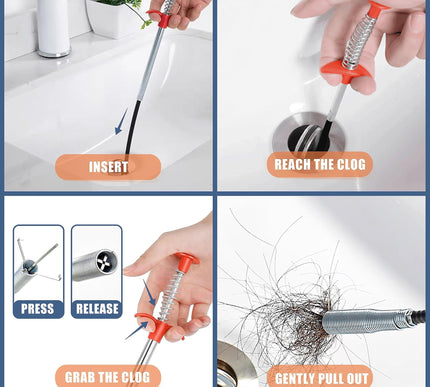 INSERT

REACH THE CLOG

PRESS

RELEASE

GRAB THE CLOG

GENTLY PULL OUT