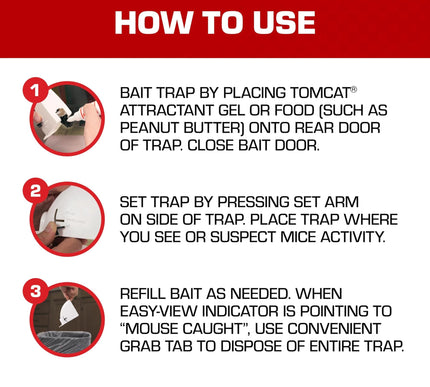 HOW TO USE

1

BAIT TRAP BY PLACING TOMCAT® ATTRACTANT GEL OR FOOD (SUCH AS PEANUT BUTTER) ONTO REAR DOOR OF TRAP. CLOSE BAIT DOOR.

2

SET TRAP BY PRESSING SET ARM ON SIDE OF TRAP. PLACE TRAP WHERE YOU SEE OR SUSPECT MICE ACTIVITY.

3

REFILL BAIT AS NEEDED. WHEN EASY-VIEW INDICATOR IS POINTING TO "MOUSE CAUGHT", USE CONVENIENT GRAB TAB TO DISPOSE OF ENTIRE TRAP.