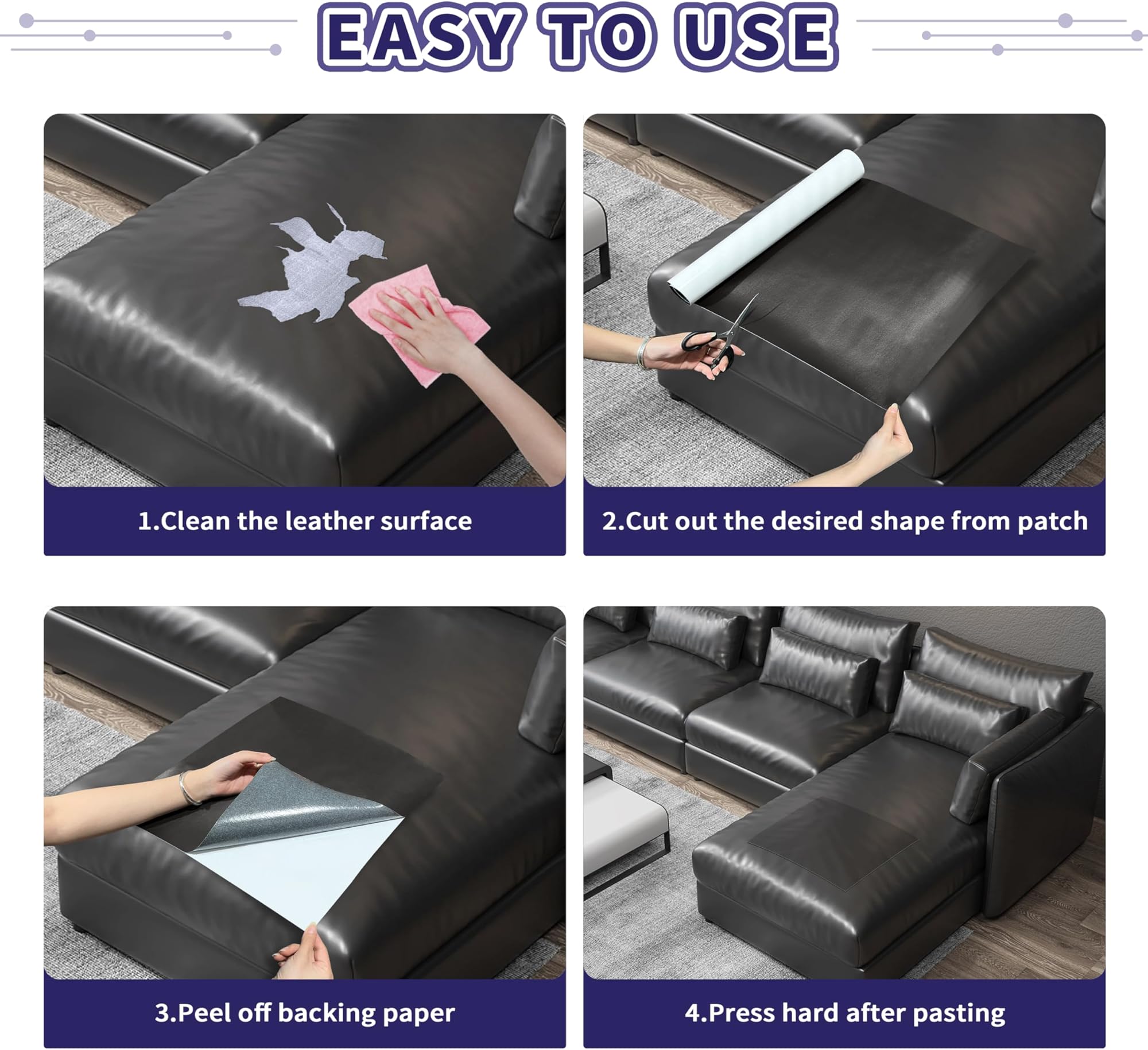 EASY TO USE

1.Clean the leather surface

2.Cut out the desired shape from patch

3.Peel off backing paper

4.Press hard after pasting