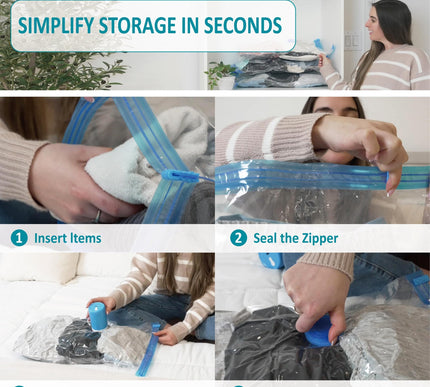 SIMPLIFY STORAGE IN SECONDS

1 Insert Items

2 Seal the Zipper