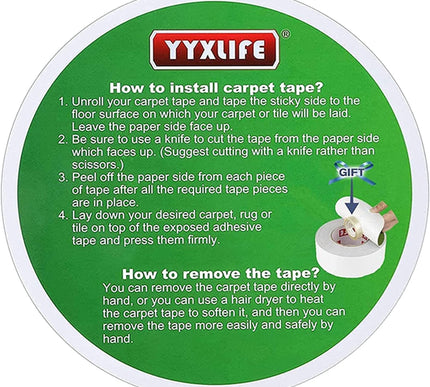 YYXLIFE®

How to install carpet tape?
1. Unroll your carpet tape and tape the sticky side to the floor surface on which your carpet or tile will be laid. Leave the paper side face up.
2. Be sure to use a knife to cut the tape from the paper side which faces up. (Suggest cutting with a knife rather than scissors.)
3. Peel off the paper side from each piece of tape after all the required tape pieces are in place.
4. Lay down your desired carpet, rug or tile on top of the exposed adhesive tape and press them firmly.

GIFT

How to remove the tape?
You can remove the carpet tape directly by hand, or you can use a hair dryer to heat the carpet tape to soften it, and then you can remove the tape more easily and safely by hand.