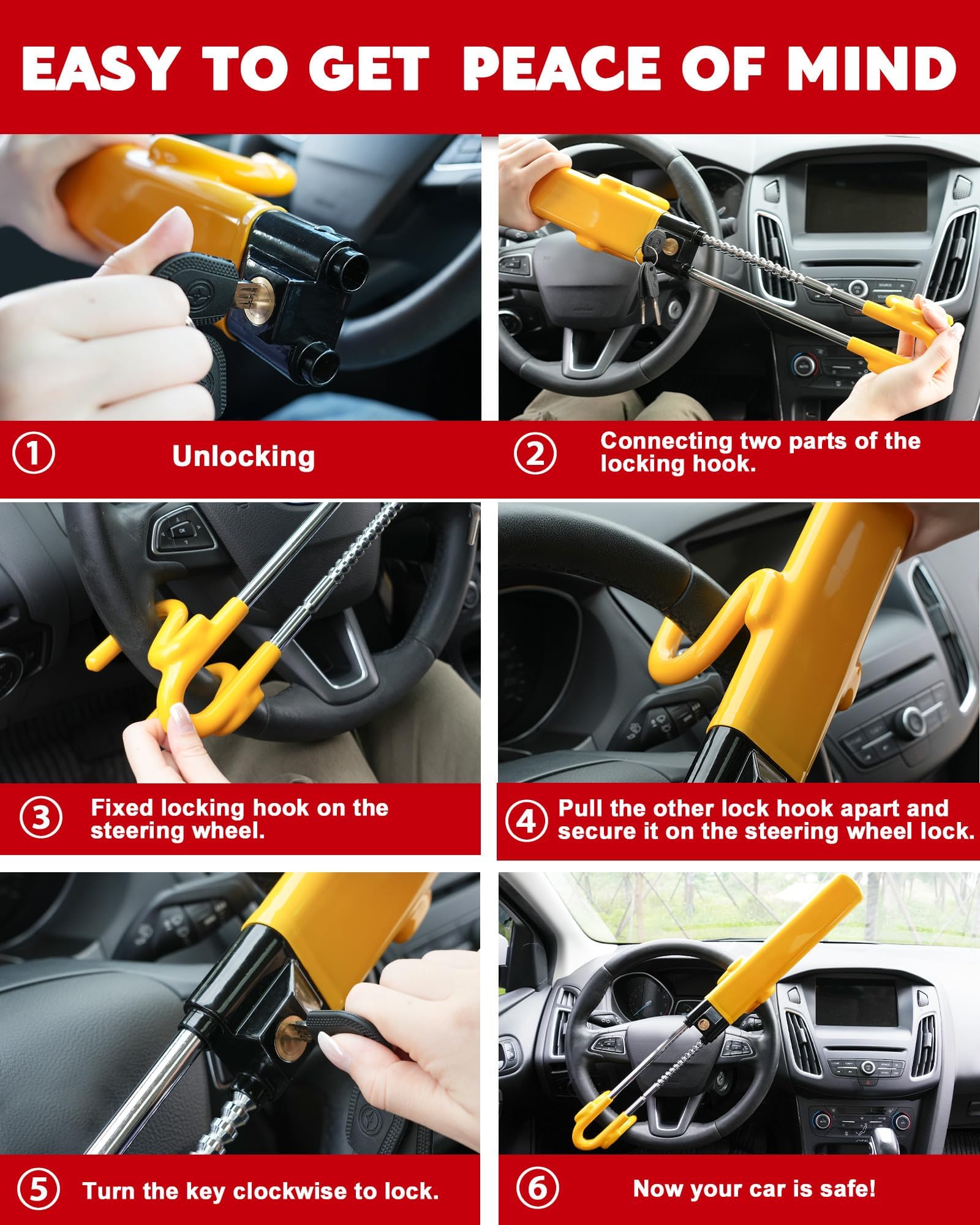 EASY TO GET PEACE OF MIND

① Unlocking

② Connecting two parts of the locking hook.

③ Fixed locking hook on the steering wheel.

④ Pull the other lock hook apart and secure it on the steering wheel lock.

⑤ Turn the key clockwise to lock.

⑥ Now your car is safe!