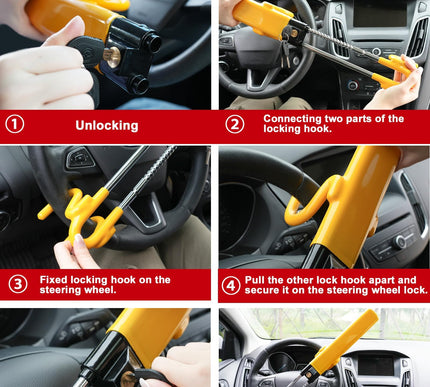 ① Unlocking

② Connecting two parts of the locking hook.

③ Fixed locking hook on the steering wheel.

④ Pull the other lock hook apart and secure it on the steering wheel lock.