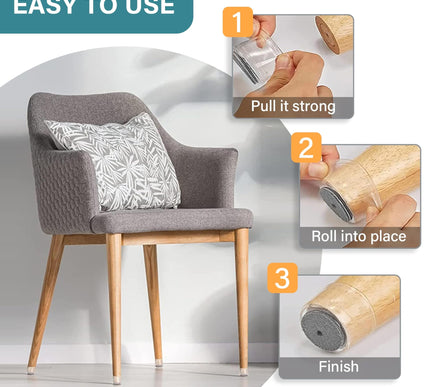 EASY TO USE

1
Pull it strong

2
Roll into place

3
Finish