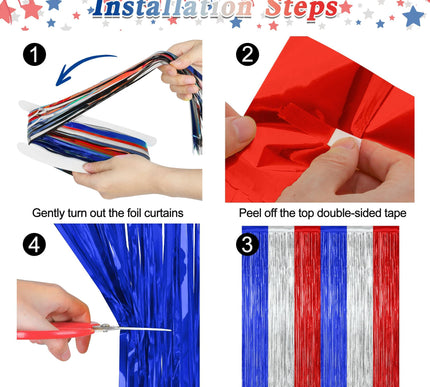 Installation Steps

1

2

Gently turn out the foil curtains

Peel off the top double-sided tape

4

3