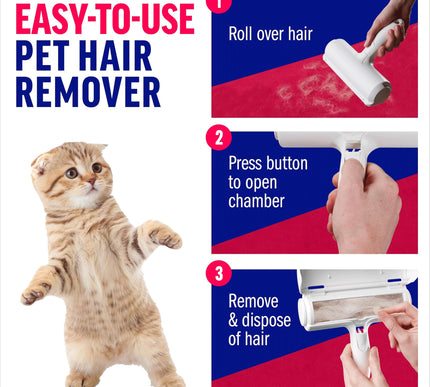 EASY-TO-USE
PET HAIR
REMOVER

1
Roll over hair

2
Press button to open chamber

3
Remove & dispose of hair