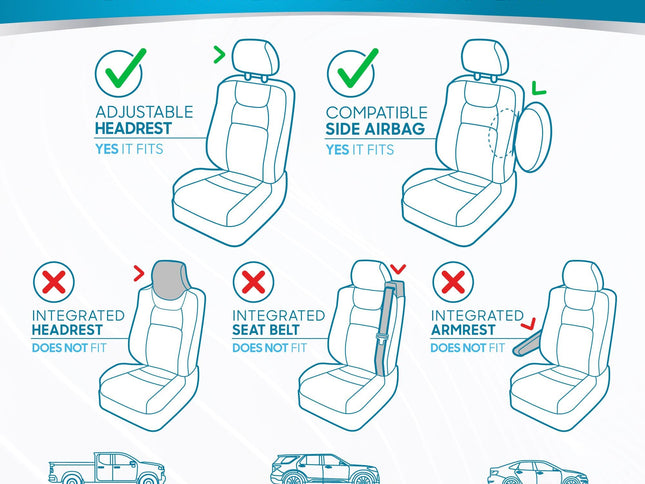 ADJUSTABLE
HEADREST
YES IT FITS

COMPATIBLE
SIDE AIRBAG
YES IT FITS

INTEGRATED
HEADREST
DOES NOT FIT

INTEGRATED
SEAT BELT
DOES NOT FIT

INTEGRATED
ARMREST
DOES NOT FIT