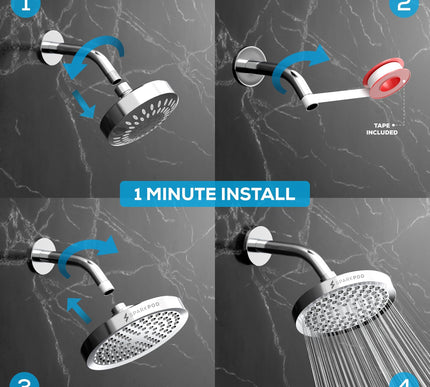 1

2

TAPE INCLUDED

1 MINUTE INSTALL

SPARKPOD

SPARKPOD

3

4