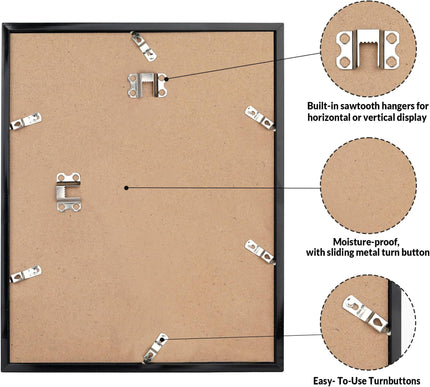 Built-in sawtooth hangers for horizontal or vertical display

Moisture-proof, with sliding metal turn button

Easy- To-Use Turnbuttons