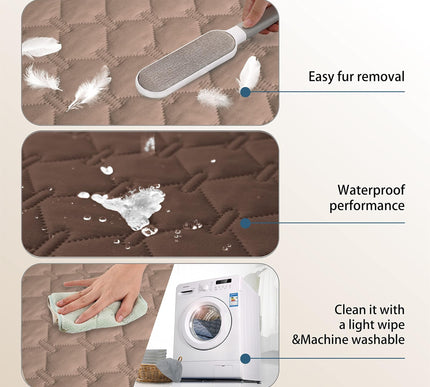 Easy fur removal

Waterproof performance

Clean it with a light wipe &Machine washable