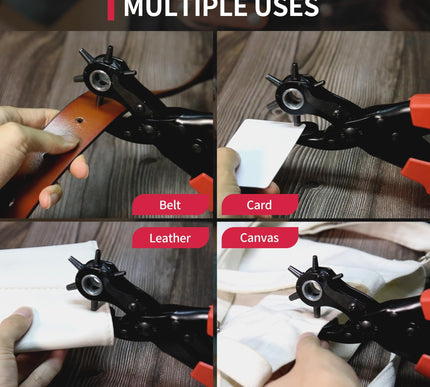 MULTIPLE USES

Belt

Card

Leather

Canvas