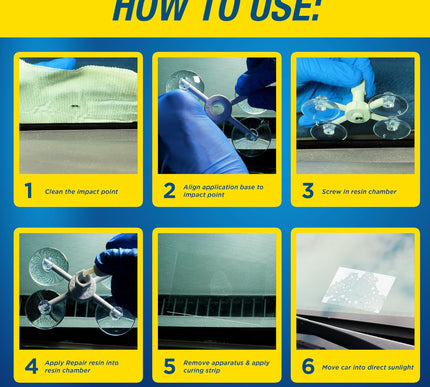 HOW TO USE!

1 Clean the impact point

2 Align application base to impact point

3 Screw in resin chamber

4 Apply Repair resin into resin chamber

5 Remove apparatus & apply curing strip

6 Move car into direct sunlight